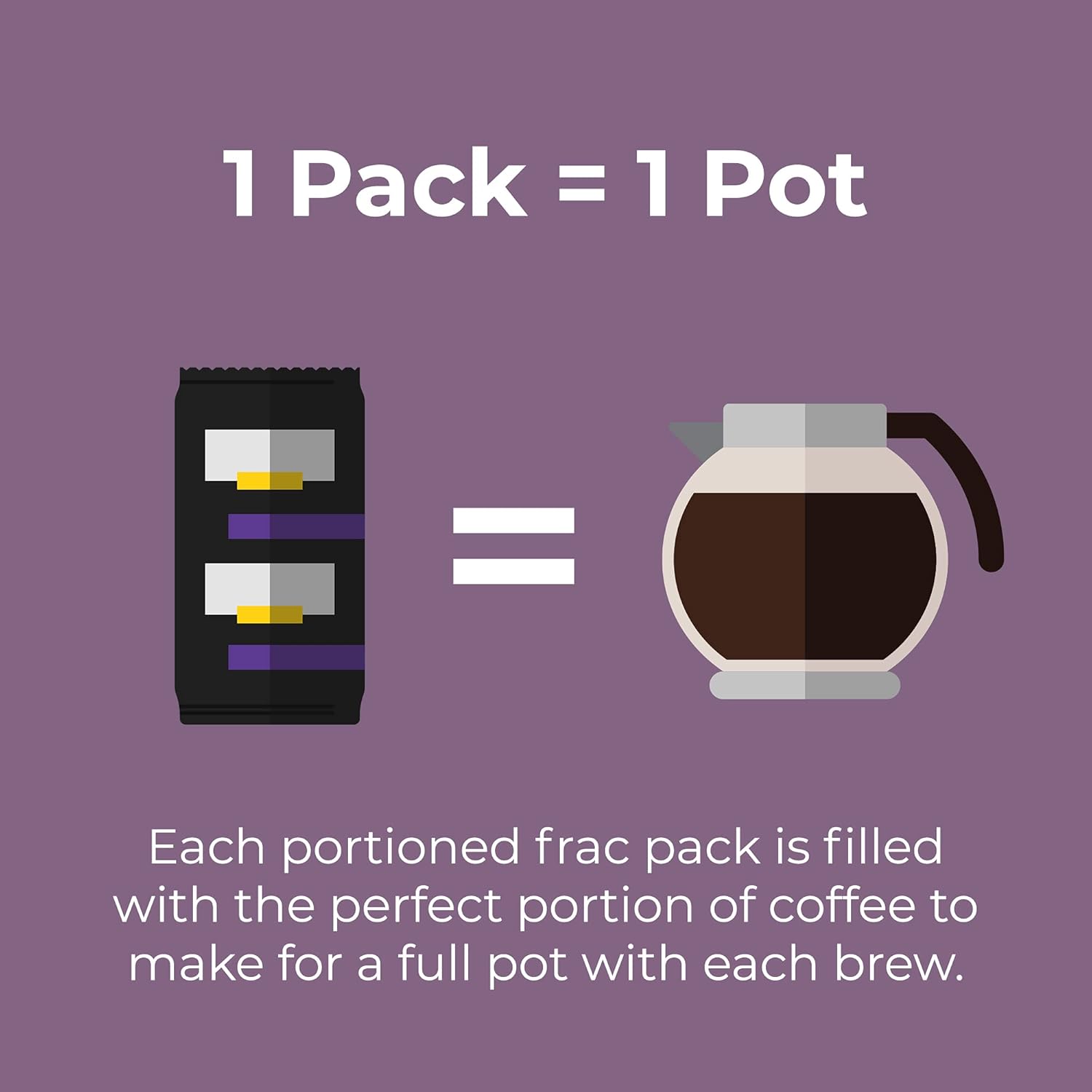 1 Pack = 1 Pot

=

Each portioned frac pack is filled with the perfect portion of coffee to make for a full pot with each brew.